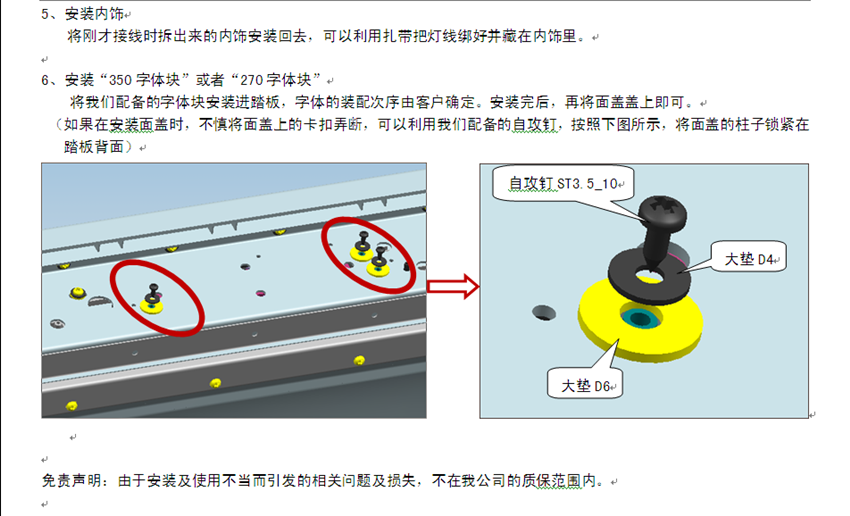 5、安装内饰

将刚才接线时拆出来的内饰安装回去，可以利用扎带把灯线绑好并藏在内饰里。

6、安装“350 字体块”或者“270 字体块”

将我们配备的字体块安装进踏板，字体的装配次序由客户确定。安装完后，再将面盖盖上即可。

（如果在安装面盖时，不慎将面盖上的卡扣弄断，可以利用我们配备的自攻钉，按照下图所示，将面盖的柱子锁紧在踏板背面）

自攻钉 ST3.5_10

大垫 D4

大垫 D6

免责声明：由于安装及使用不当而引发的相关问题及损失，不在我公司的质保范围内。