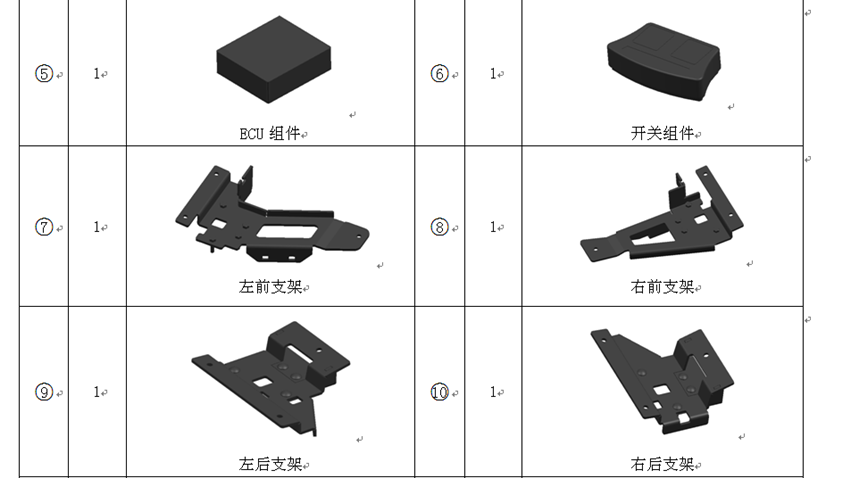 | ⑤ | 1 | ECU 组件 | ⑥ | 1 | 开关组件 |
|---|---|---|---|---|---|
| ⑦ | 1 | 左前支架 | ⑧ | 1 | 右前支架 |
| ⑨ | 1 | 左后支架 | ⑩ | 1 | 右后支架 |