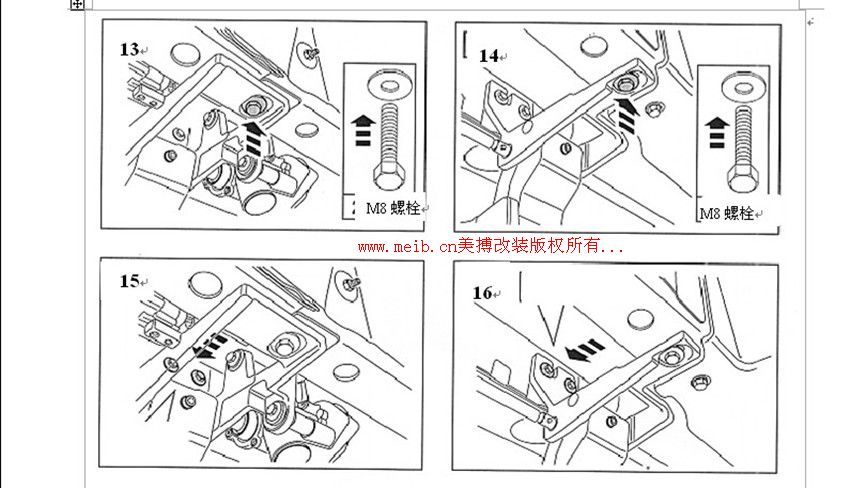 13

M8 螺栓

14

M8 螺栓

www.meib.cn美搏改装版权所有...

15

16