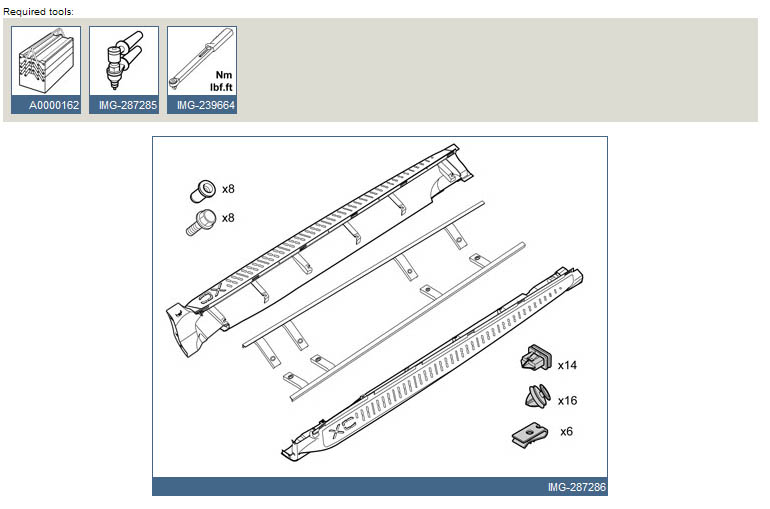 Required tools:

A0000162

IMG-287285

Nm
lbf.ft
IMG-239664

x8
x8
XC
XC
x14
x16
x6

IMG-287286